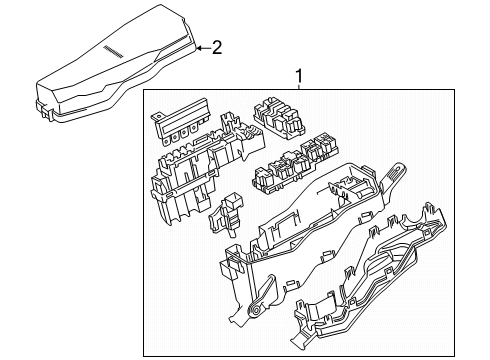 2
1