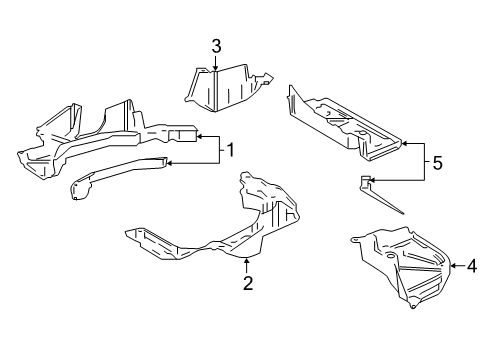 3
1
5
2
4