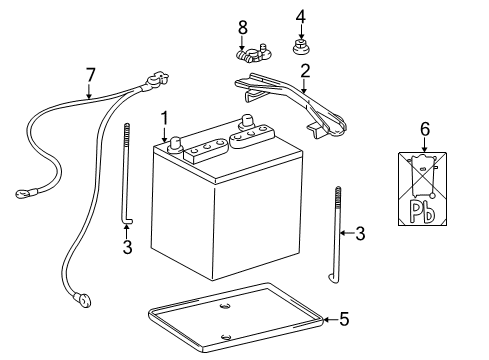 8
4
7
2
1
6
Pb
3
3
5