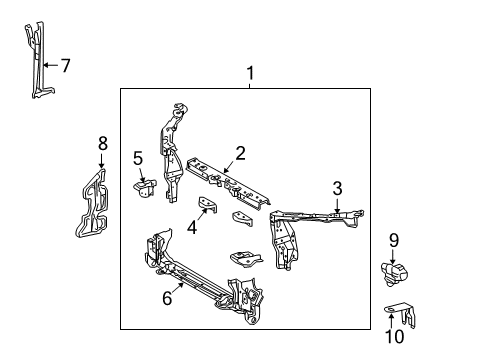 7
1
8
5
2
3
4
9
6
10