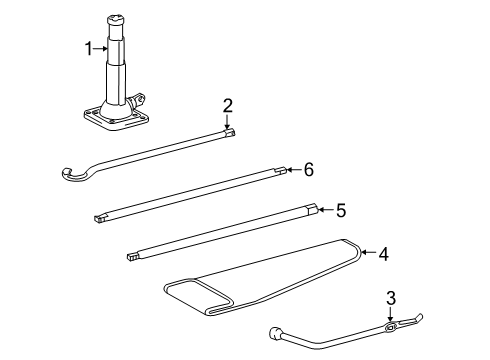 1
2
6
5
4
3