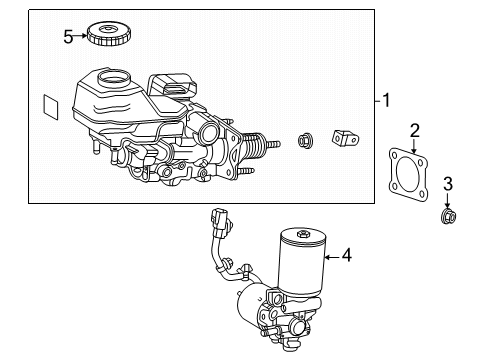 5
1
2
3
4