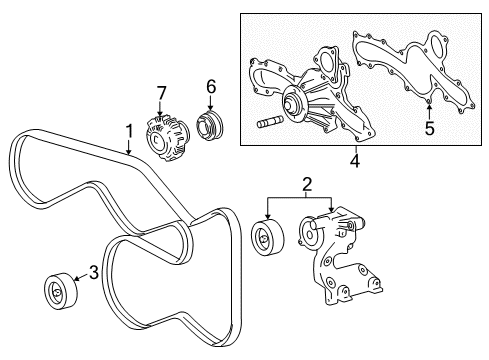 7
6
1
5
4
2
3