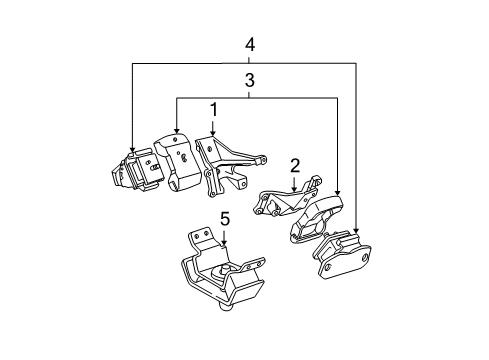 4
3
1
2
5