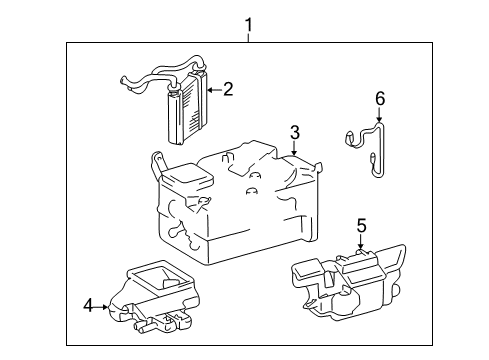 1
2
6
3
5
4