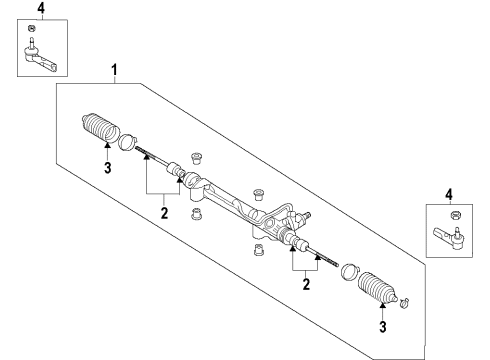 4
1
3
2
4
2
3