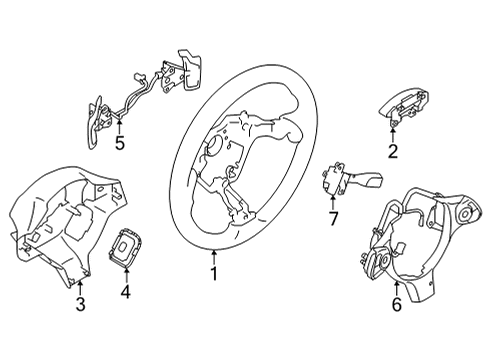 5
2
7
3
4
1
6