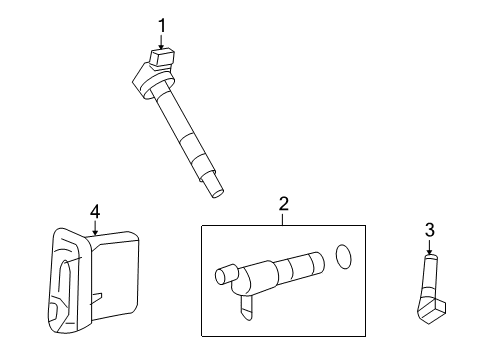 1

4

2

3