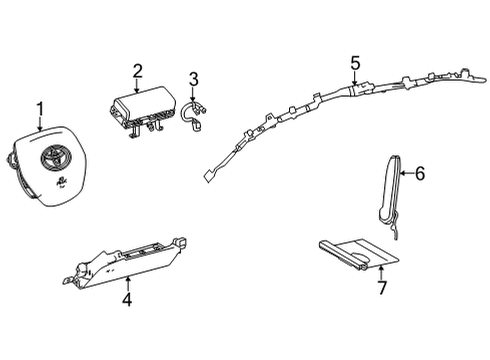 1
2
3
5
6
4
7