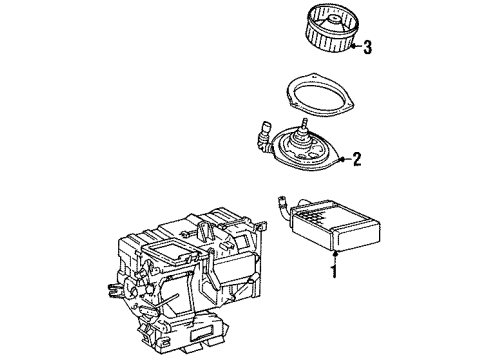 3
2
1