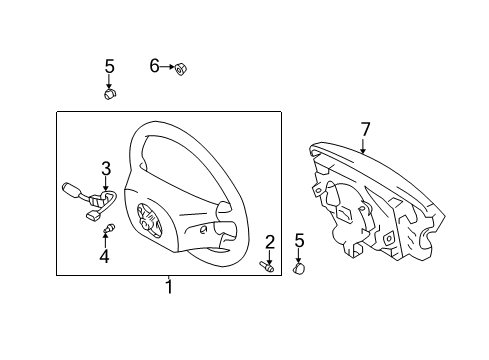 5
6
7
3
4
2
5
1