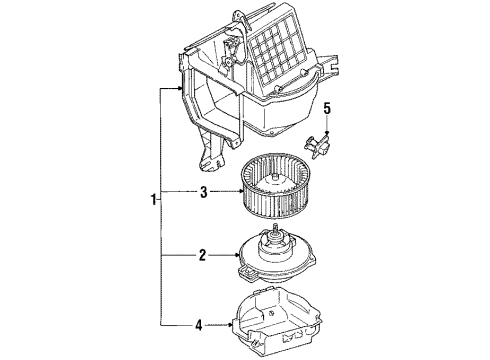 5
1
3
2
4