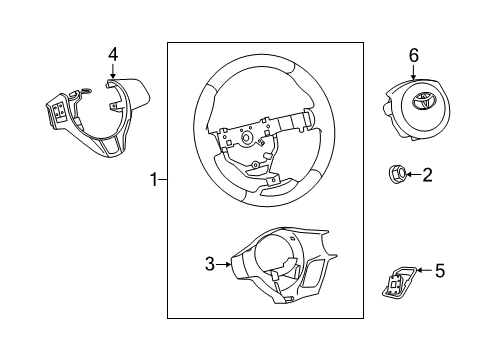 4
6
1
2
3
5