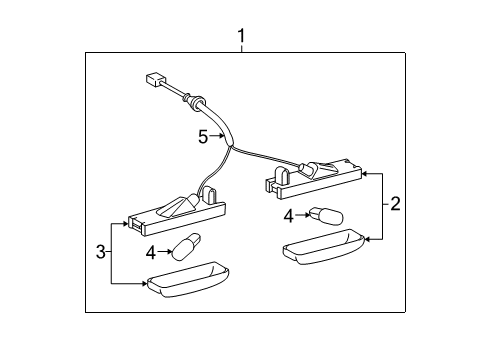 1
5
2
4
3
4