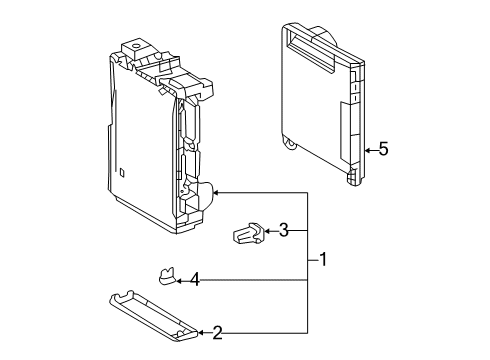 5
3
1
4
2