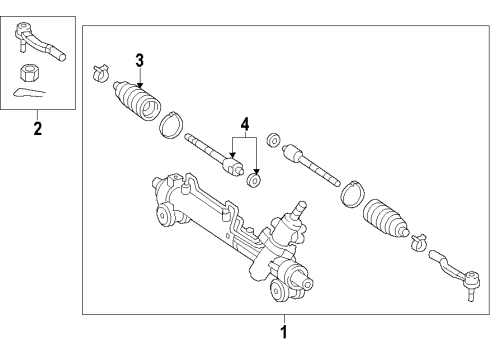 3
4
2
1