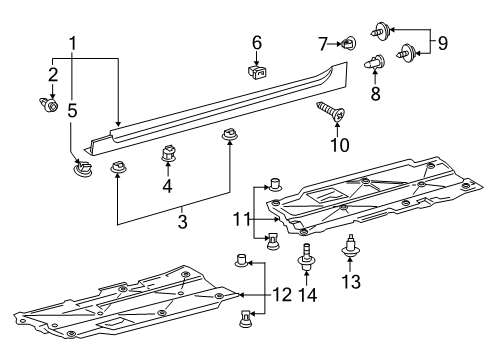 1
2
5
6
7
9
8
10
4
3
11
12
14
13