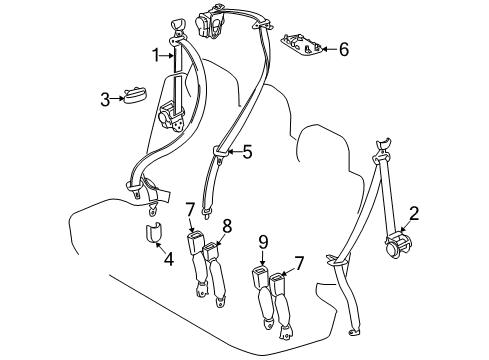 1
6
3
5
2
7
8
4
9
7