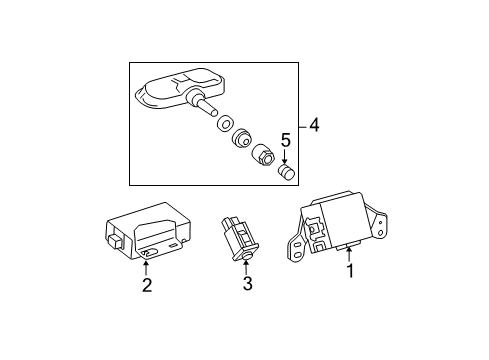 4
5
2
3
1