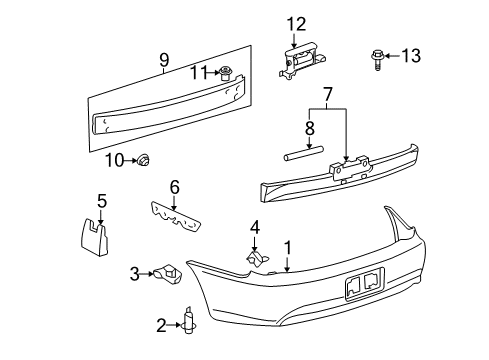 12
13
9
11
7
8
10
6
5
4
1
3
2