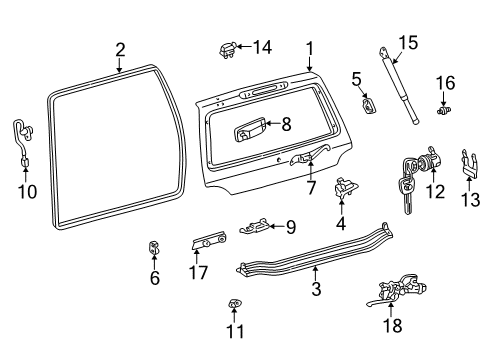 2
14
1
15
5
16
8
10
7
12
13
4
9
6
17
3
11
18