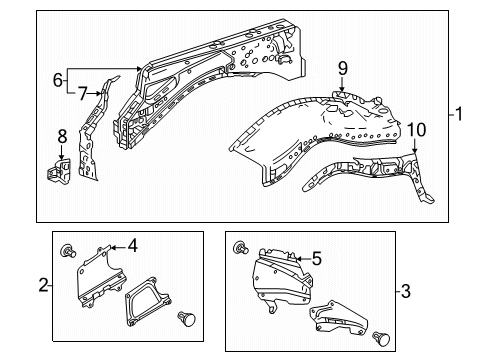 6
7
8
9
10
1
4
2
5
3