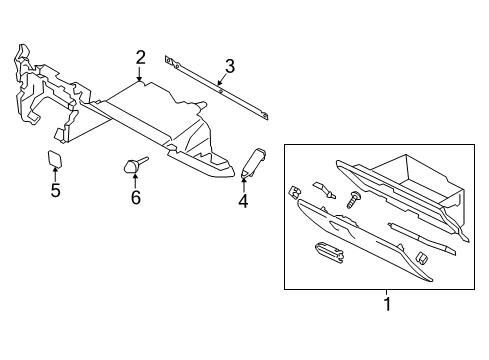 2
3
5
6
4
1