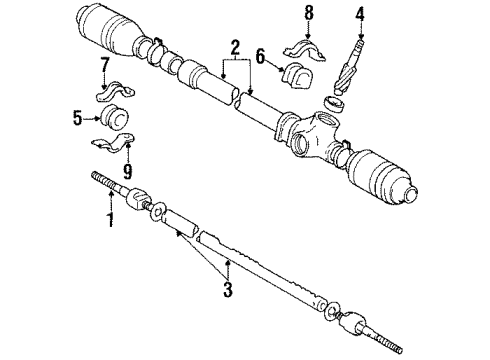 8
4
2
6
7
5
9
1
3