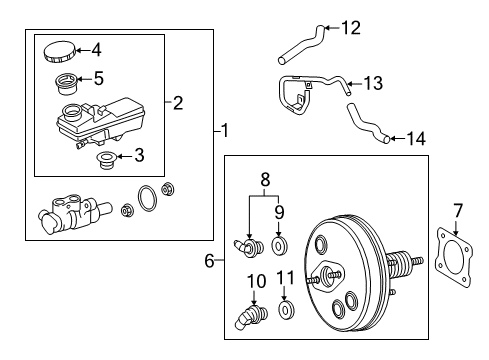 4
5
2
1
3
12
13
14
8
9
7
6
10
11