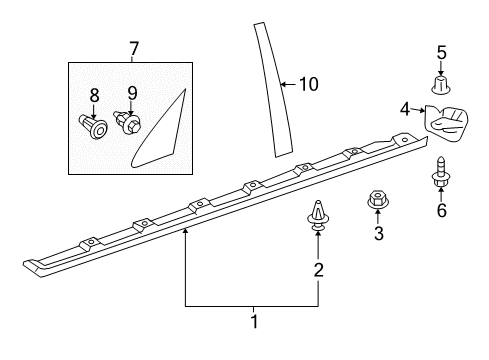 7
8
9
10
5
4
6
3
2
1