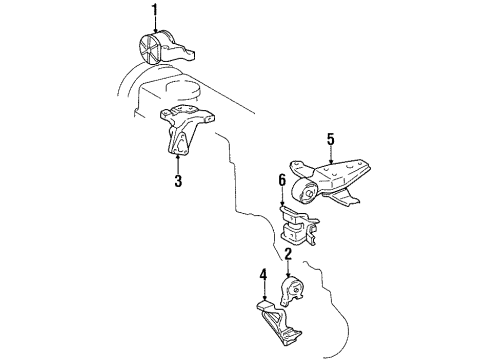 1
3
5
6
2
4