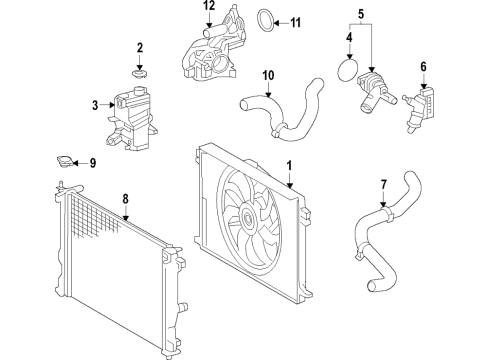 12
11
5
4
2
6
10
3
9
1
7
8