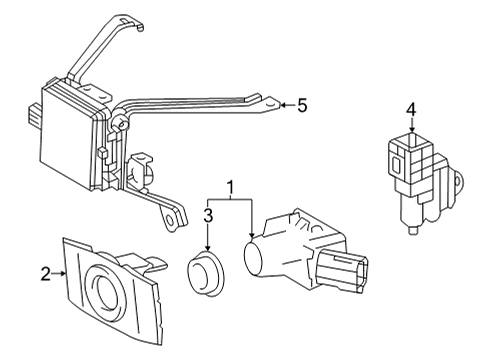 5
4
1
3
2