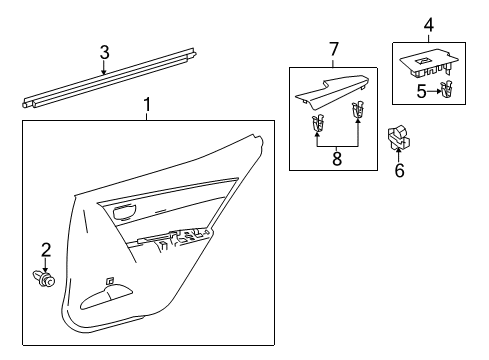 3
1
2
7
8
4
5
6