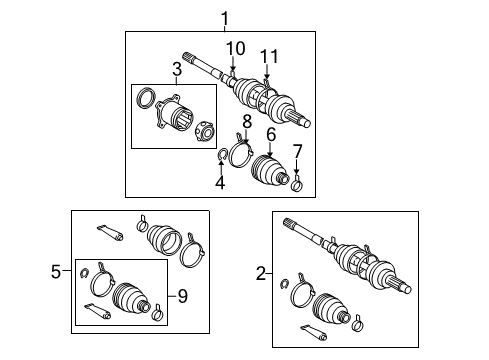 1
10
11
3
8
6
7
4
5
9
2