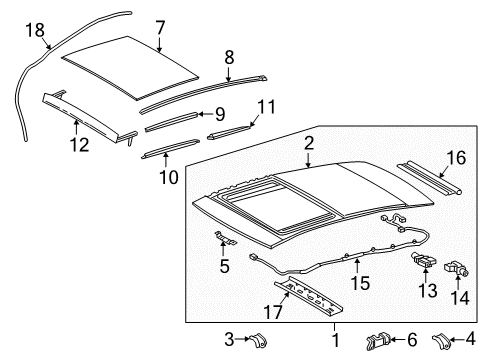 18
7
8
9
11
12
10
2
16
5
15
13
14
17
3
1
6
4