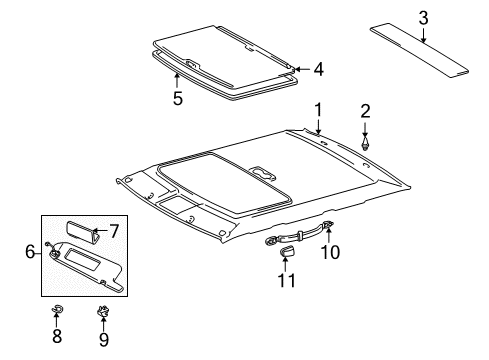 3
4
5
1
2
7
6
10
11
8
9