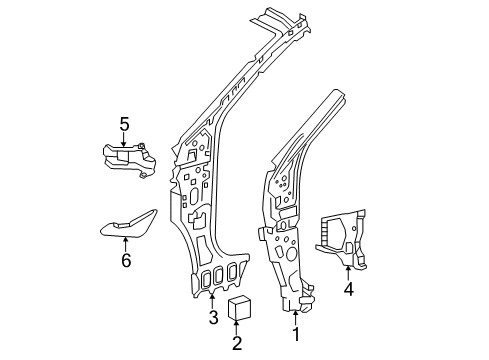 5
6
3
2
1
4