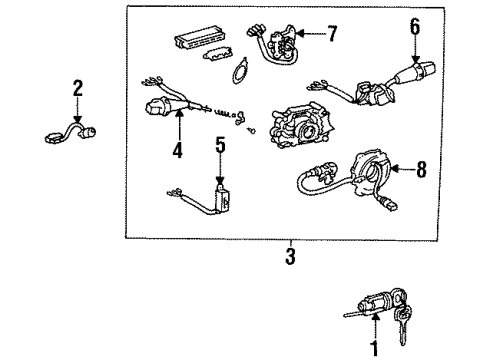 7
6
2
4
5
8
3
1