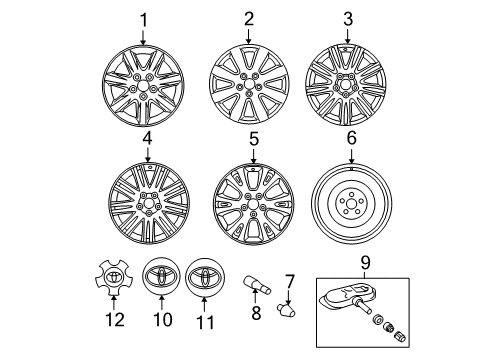 1
2
3
4
5
6
9
7
12
10
11
8