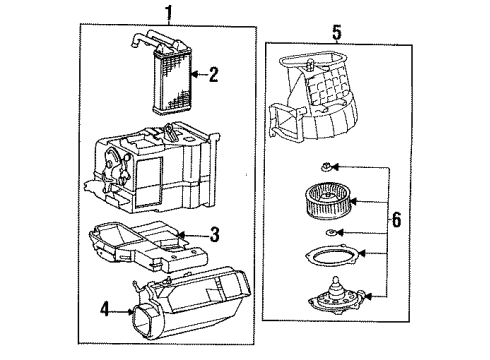 1
2
3
4
5
6