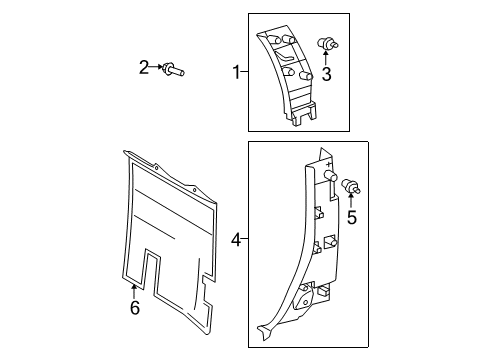 2
1
3
4
5
6