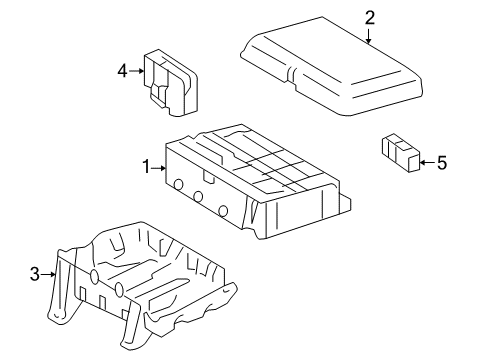 2
4
1
5
3