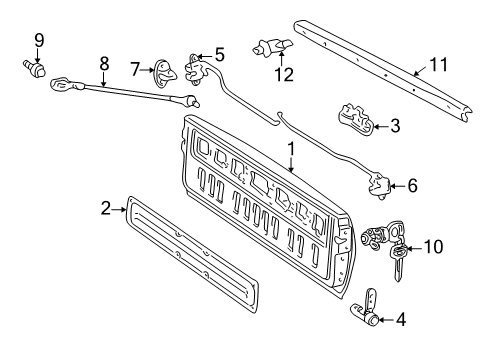 9
8
7
5
12
11
3
1
6
2
10
4