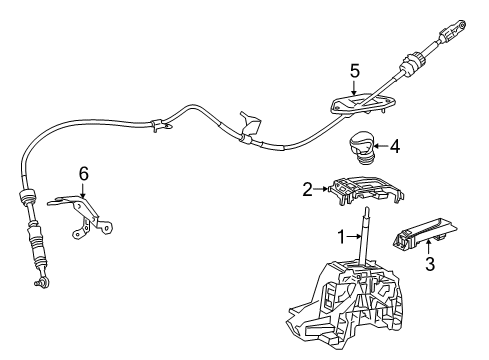 5
4
6
2
1
3