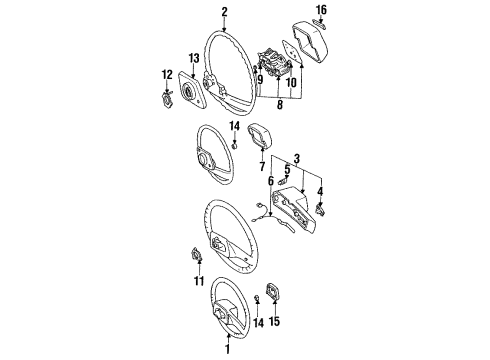 2
16
13
12
9
10
8
14
7
3
5
6
4
11
14
15
1