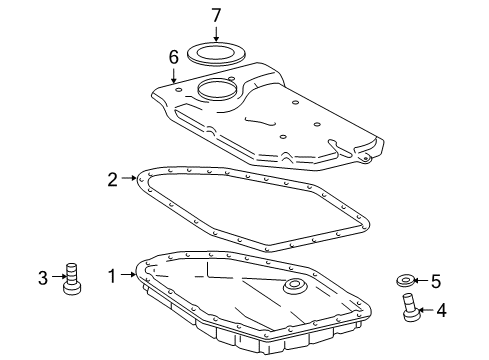 7
6
2
3
1
5
4