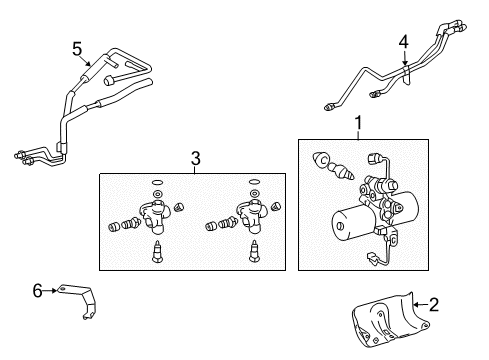 5
4
1
3
6
2