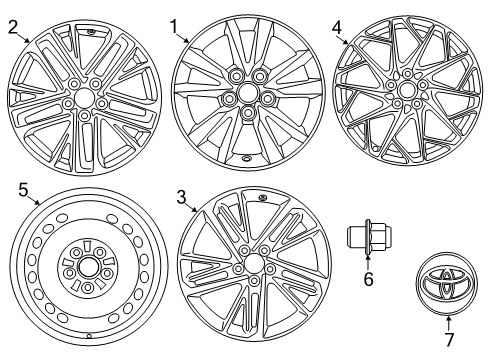 2
1
4
5
3
6
7