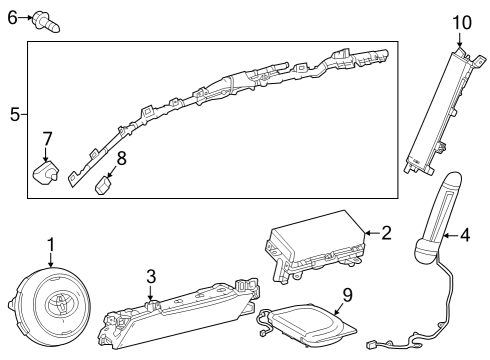 6
10
5
7
8
2
4
1
3
9